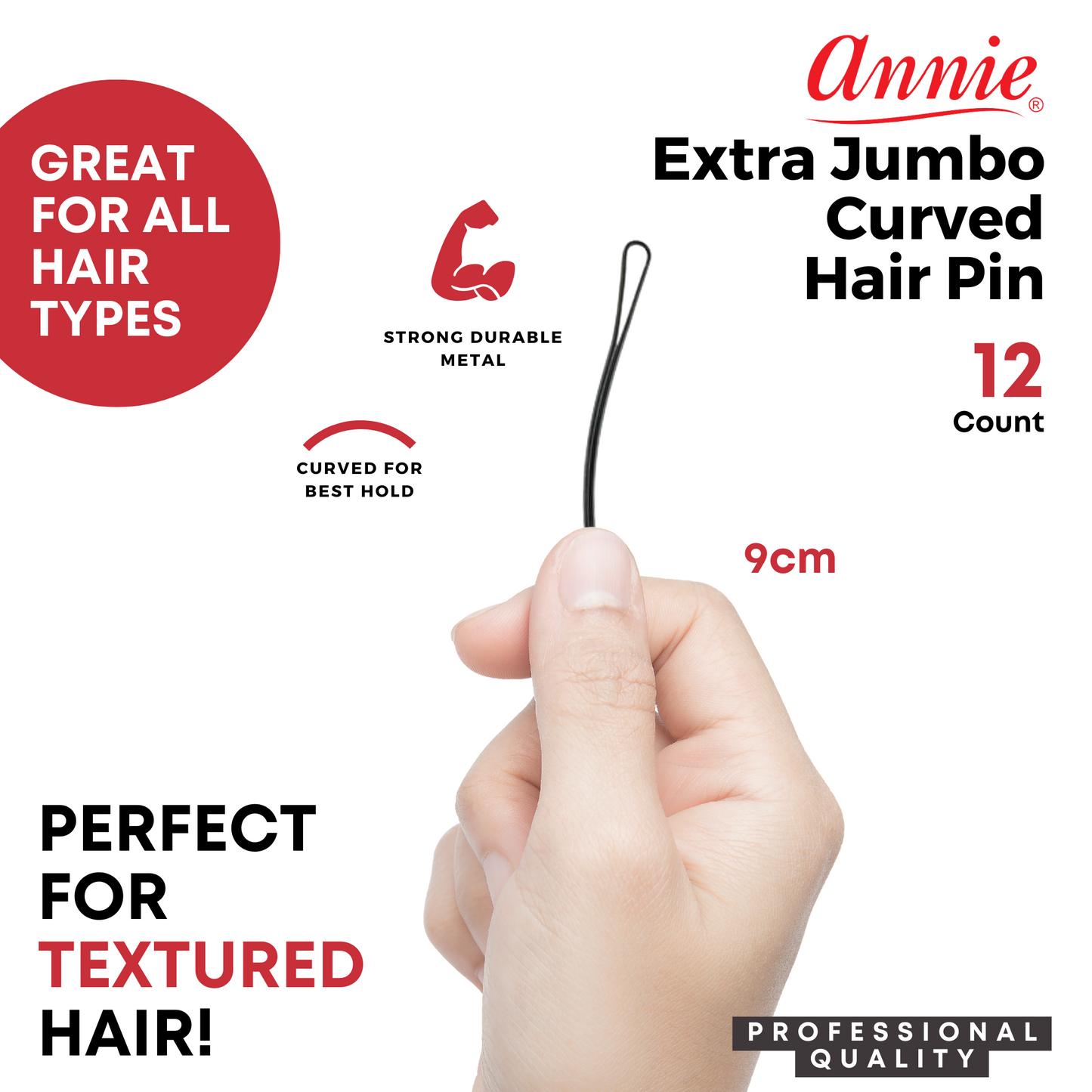 Annie®

Extra Jumbo Curved Hair Pin

12 Count

GREAT FOR ALL HAIR TYPES

STRONG DURABLE METAL

CURVED FOR BEST HOLD

9cm

PERFECT FOR TEXTURED HAIR!

PROFESSIONAL QUALITY