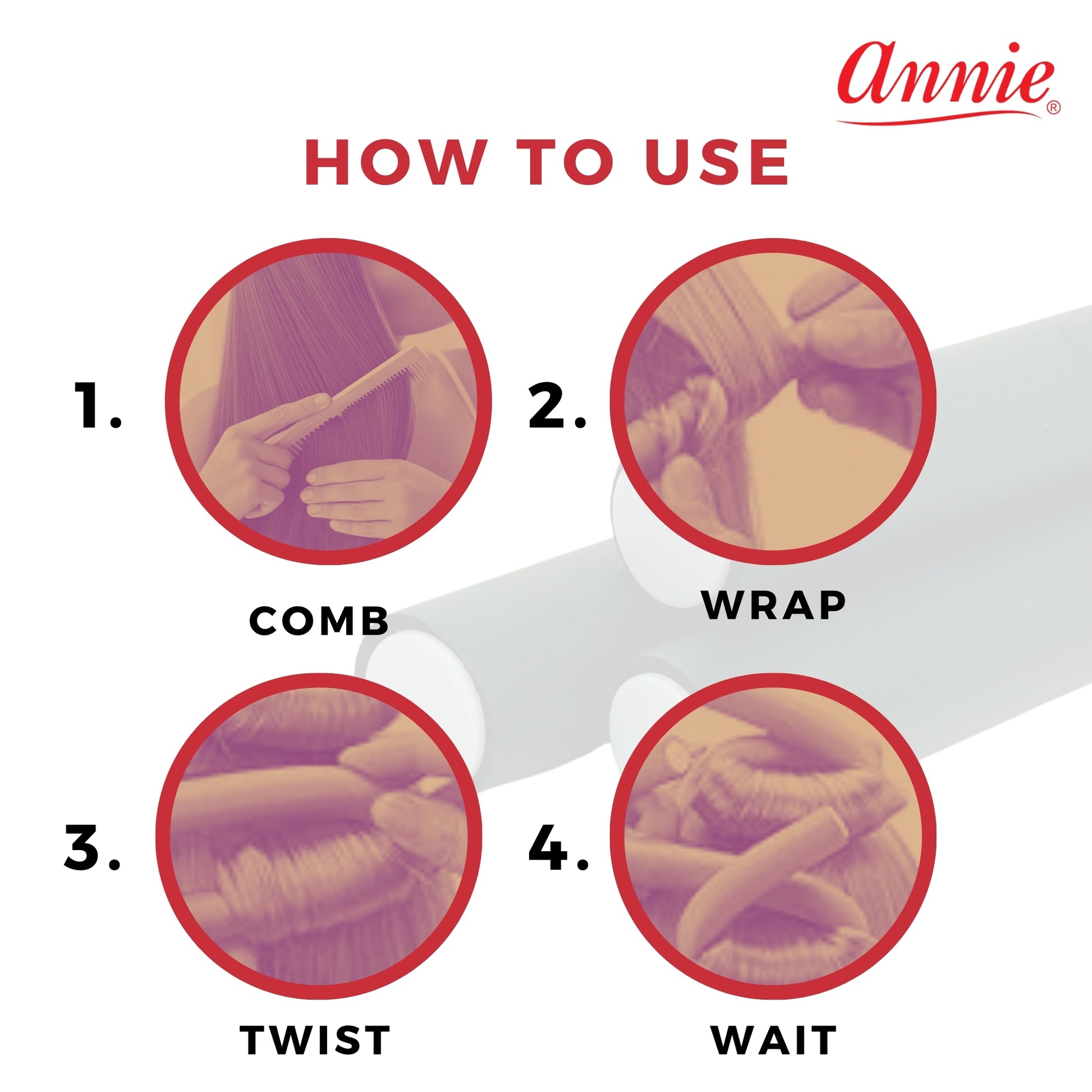 Annie®

HOW TO USE

1.

COMB

2.

WRAP

3.

TWIST

4.

WAIT