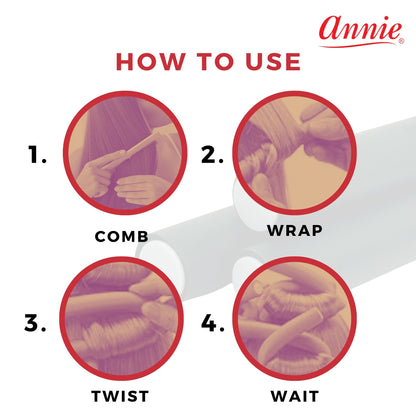 Annie®

HOW TO USE

1.

COMB

2.

WRAP

3.

TWIST

4.

WAIT