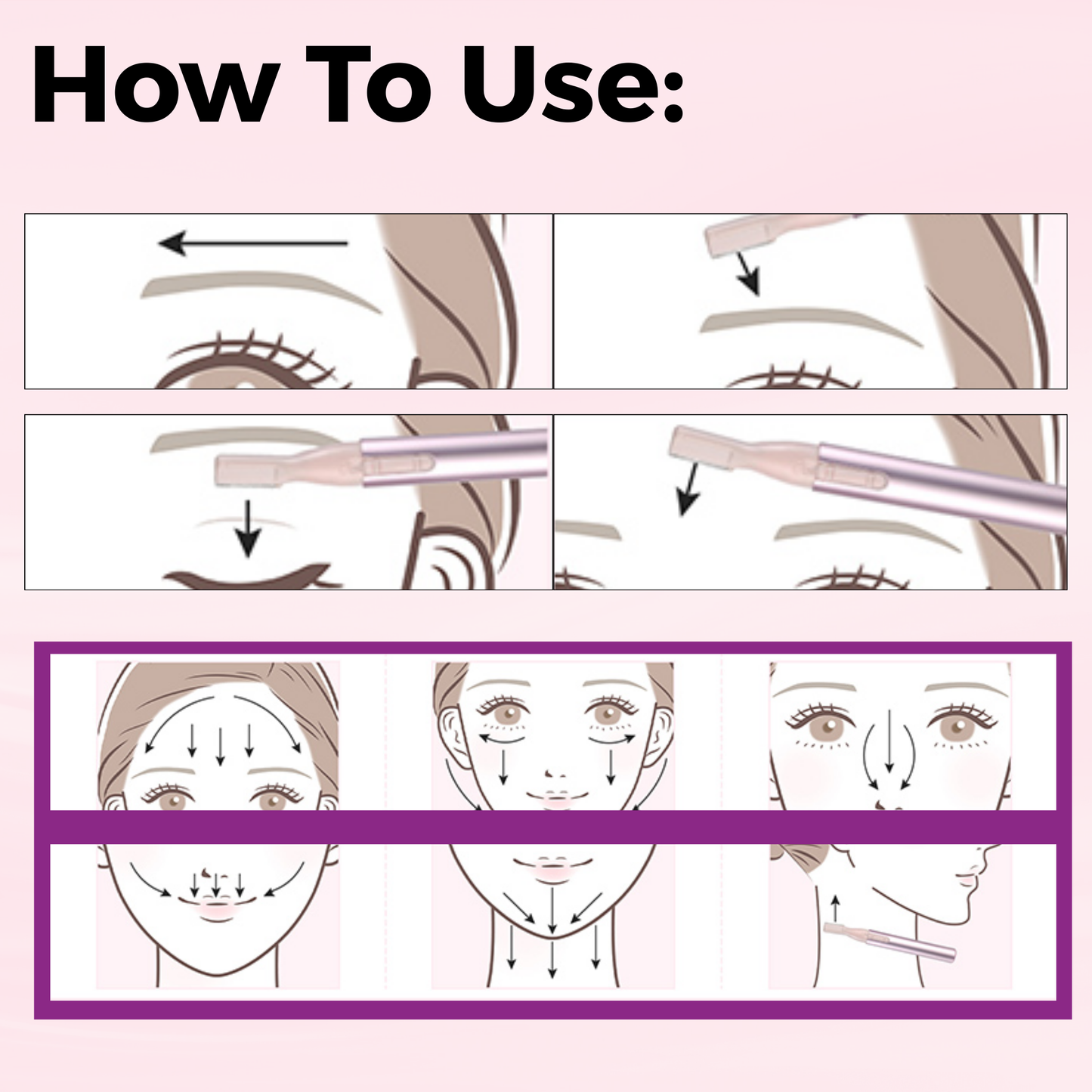 How To Use: