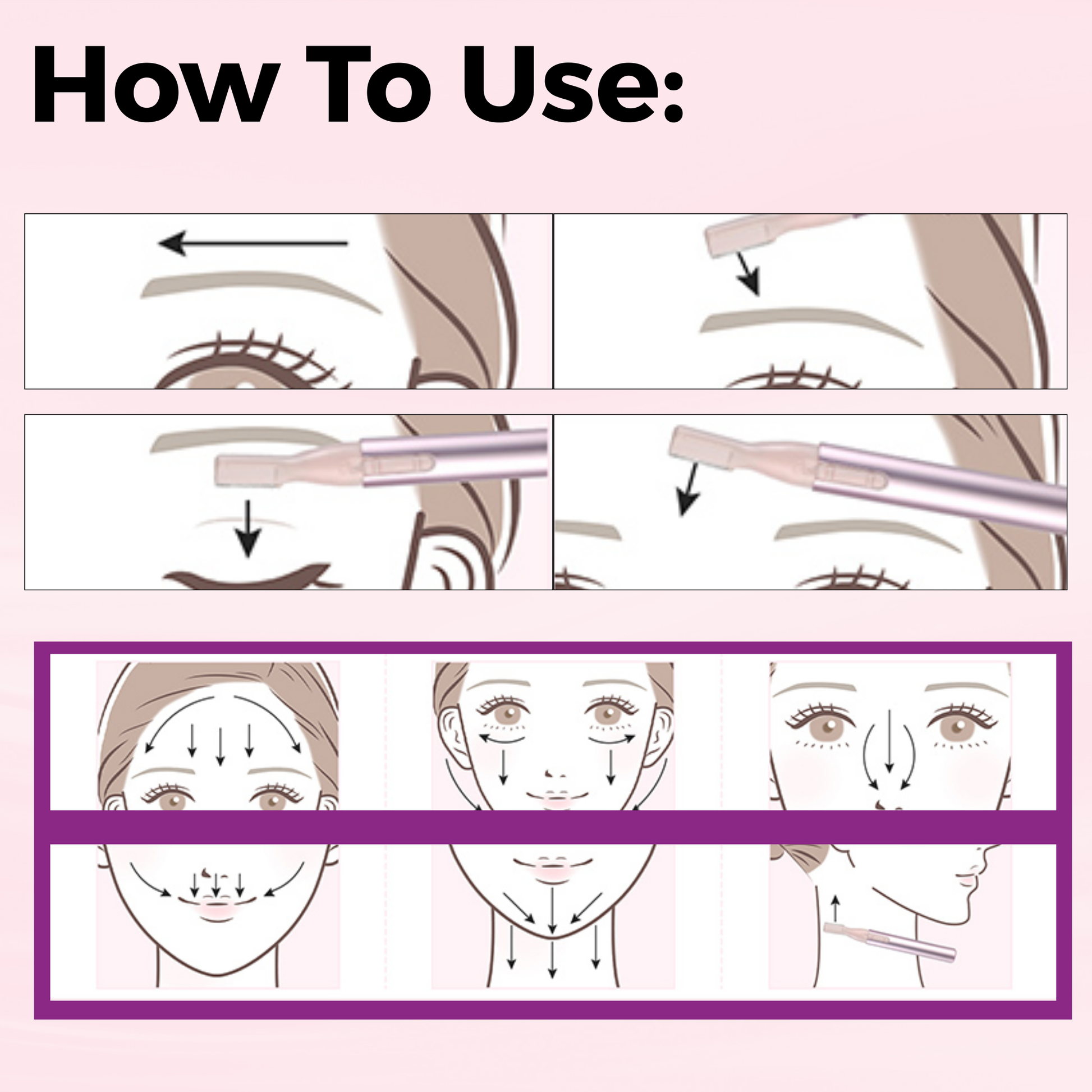 How To Use: