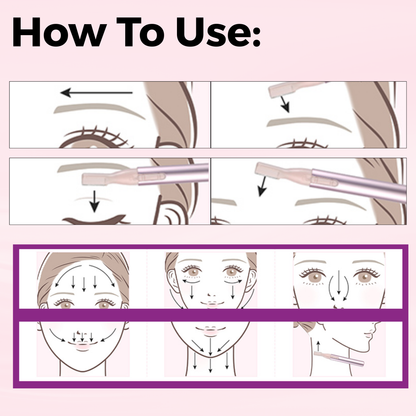 How To Use: