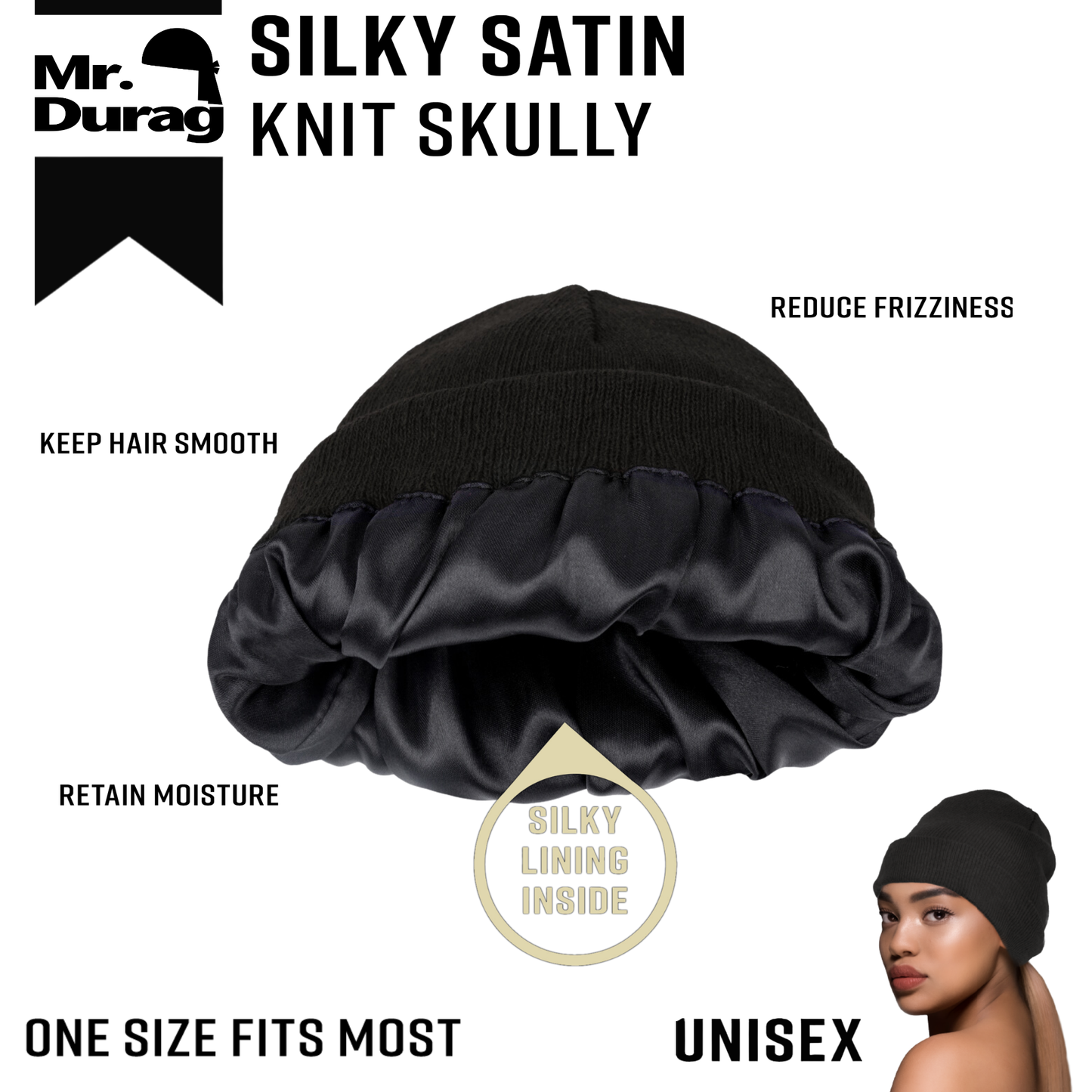 Mr. Durag

SILKY SATIN KNIT SKULLY

REDUCE FRIZZINESS

KEEP HAIR SMOOTH

RETAIN MOISTURE

SILKY LINING INSIDE

ONE SIZE FITS MOST

UNISEX