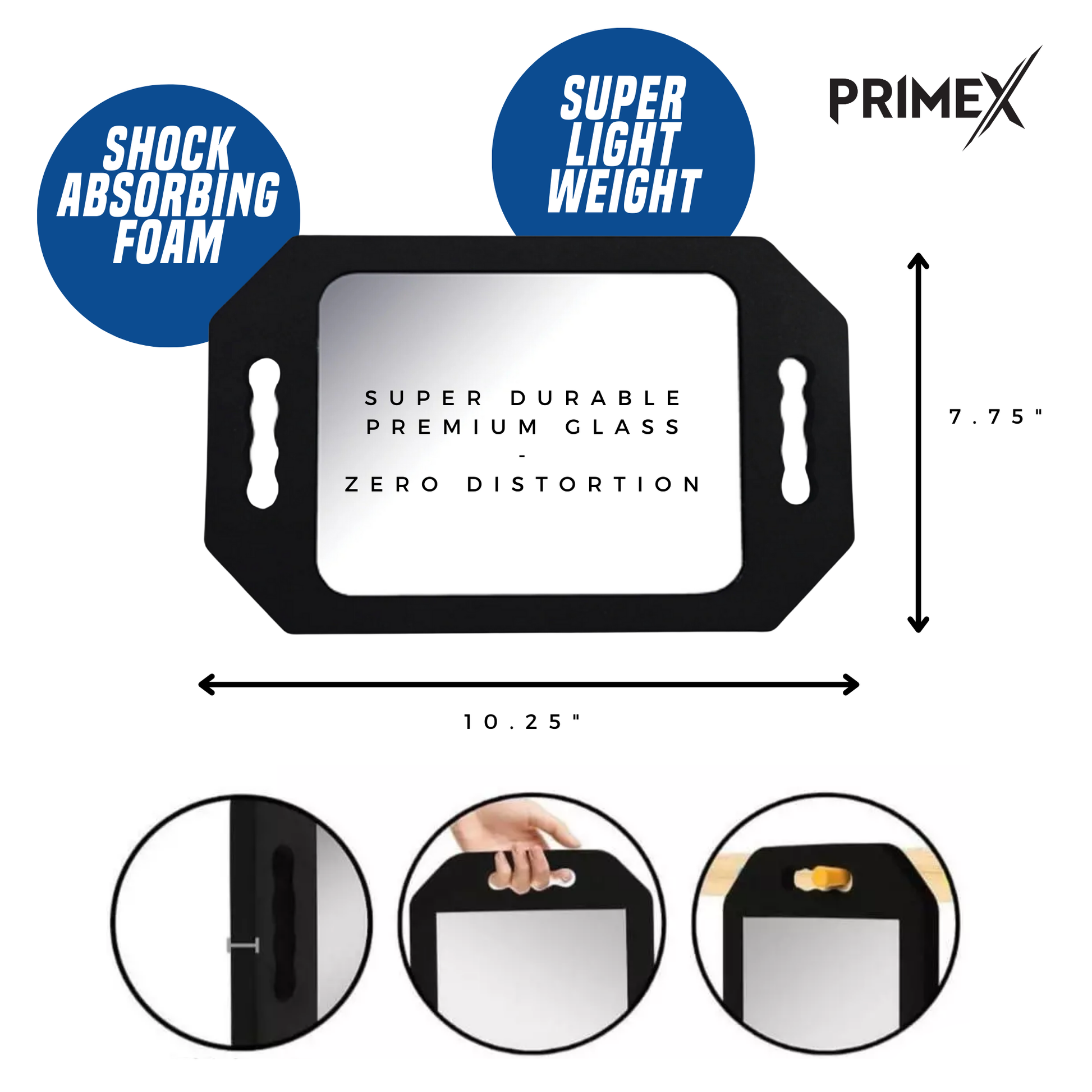 SHOCK ABSORBING FOAM

SUPER LIGHT WEIGHT

PRIMEX

SUPER DURABLE PREMIUM GLASS
-
ZERO DISTORTION

7.75"

10.25"