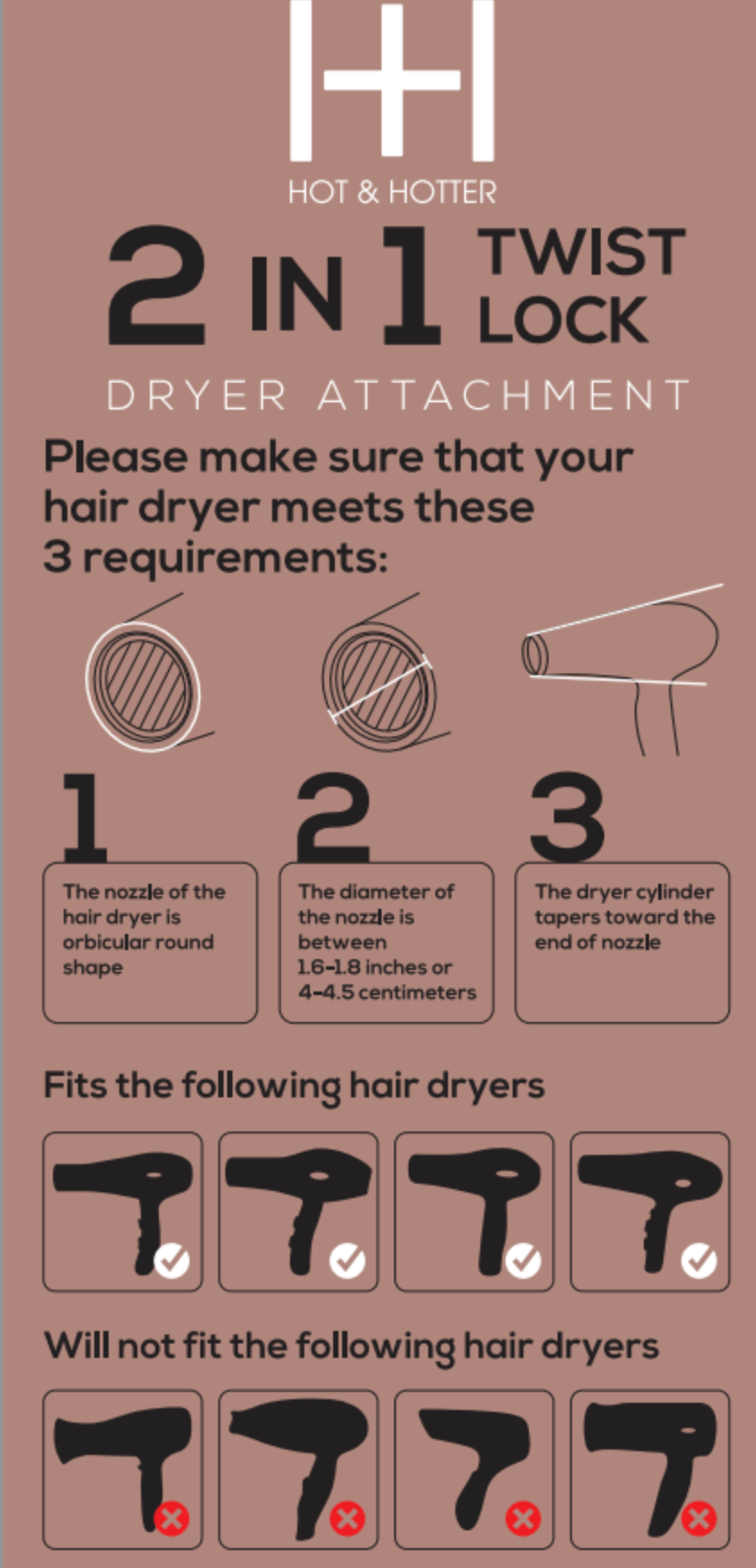 H+H

HOT & HOTTER

2 IN 1 TWIST LOCK

DRYER ATTACHMENT

Please make sure that your hair dryer meets these 3 requirements:

1

The nozzle of the hair dryer is orbicular round shape

2

The diameter of the nozzle is between 1.6-1.8 inches or 4-4.5 centimeters

3

The dryer cylinder tapers toward the end of nozzle

Fits the following hair dryers

Will not fit the following hair dryers