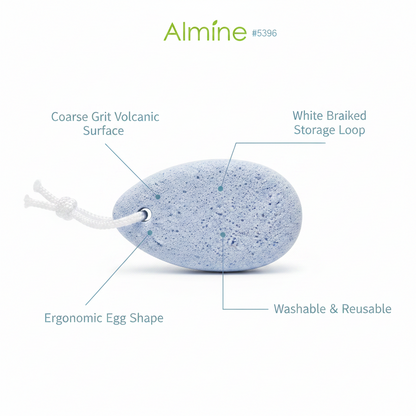 Almine #5396

Coarse Grit Volcanic Surface

White Braiked Storage Loop

Ergonomic Egg Shape

Washable & Reusable