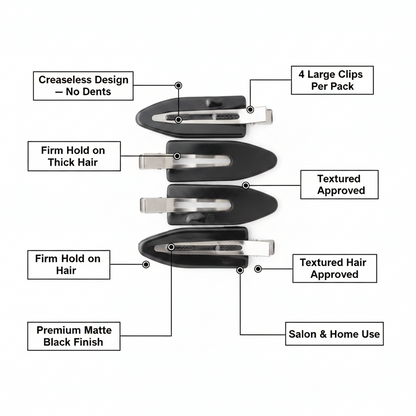 Creaseless Design – No Dents

4 Large Clips Per Pack

Firm Hold on Thick Hair

Textured Approved

Firm Hold on Hair

Textured Hair Approved

Premium Matte Black Finish

Salon & Home Use