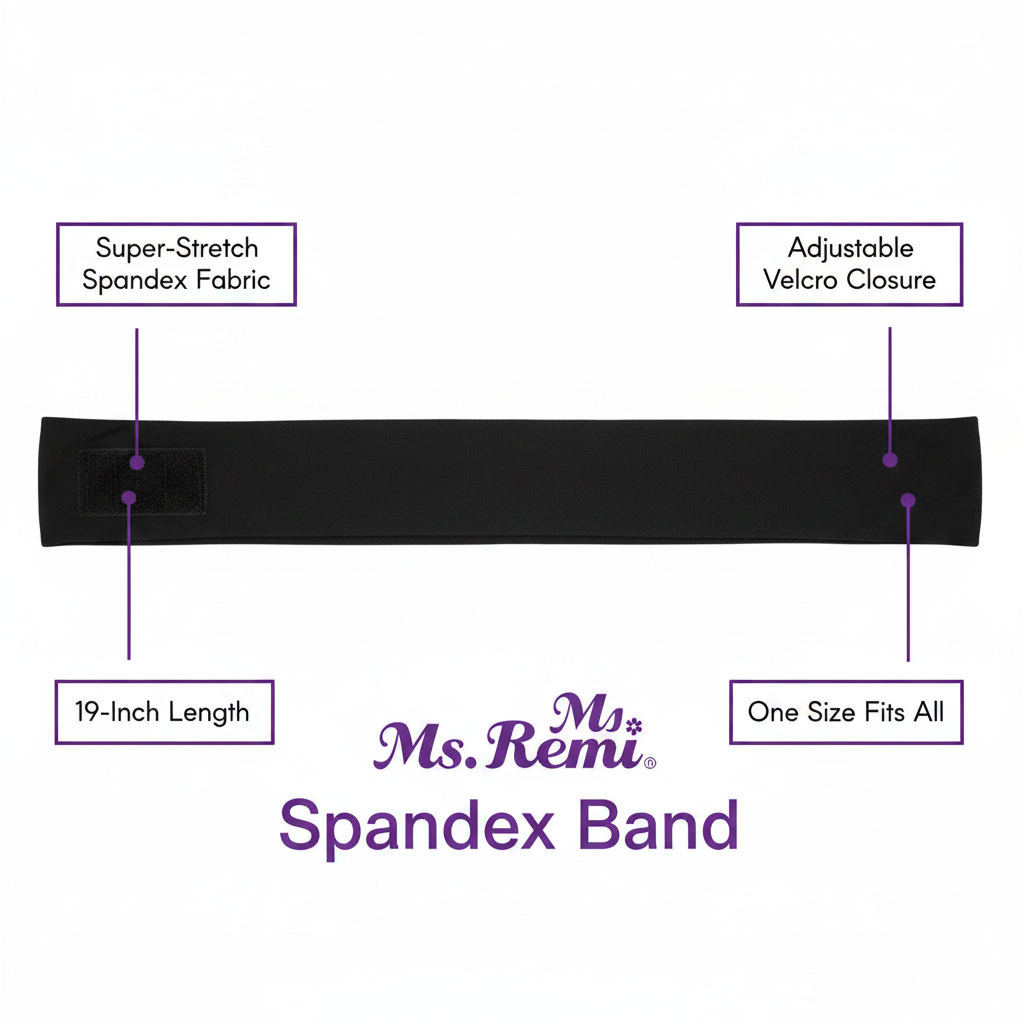 Super-Stretch Spandex Fabric

Adjustable Velcro Closure

19-Inch Length

One Size Fits All

Ms
Ms. Remi®

Spandex Band